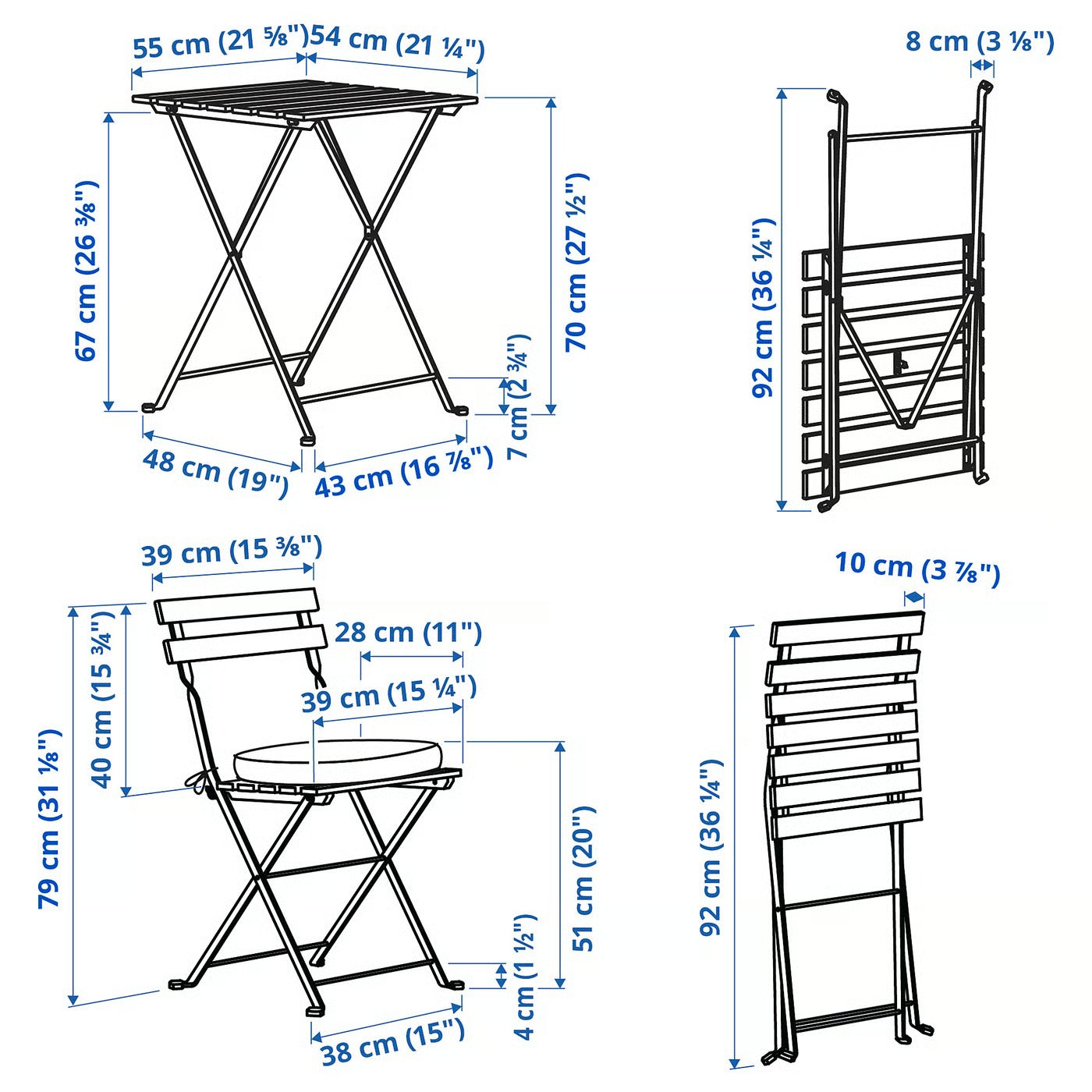 55 cm (21 ⅝")
54 cm (21 ¼")
67 cm (26 ⅜")
70 cm (27 ½")
7 cm (2 ¾")
48 cm (19")
43 cm (16 ⅞")
8 cm (3 ⅛")
92 cm (36 ¼")
39 cm (15 ⅜")
28 cm (11")
39 cm (15 ¼")
40 cm (15 ¾")
79 cm (31 ⅛")
51 cm (20")
4 cm (1 ½")
38 cm (15")
10 cm (3 ⅞")
92 cm (36 ¼")